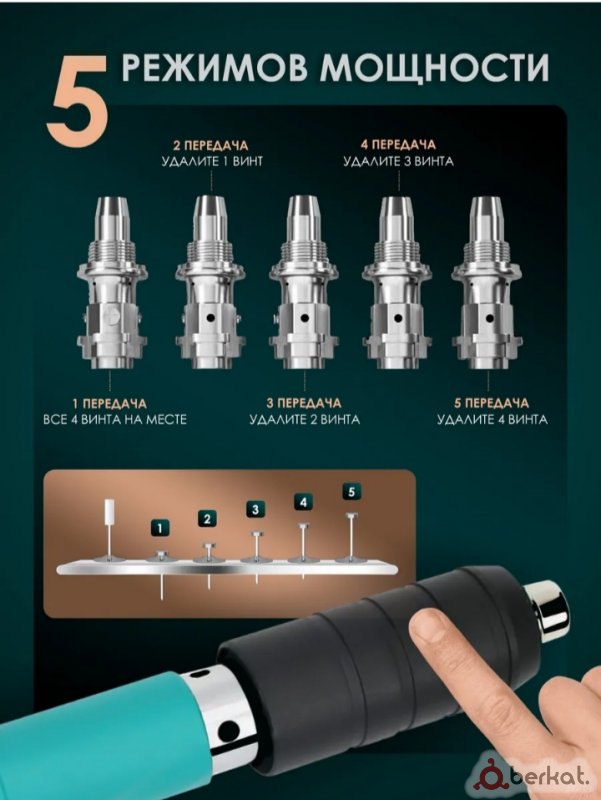 5 РЕЖИМОВ МОЩНОСТИ

2 ПЕРЕДАЧА
УДАЛИТЕ 1 ВИНТ

4 ПЕРЕДАЧА
УДАЛИТЕ 3 ВИНТА

1 ПЕРЕДАЧА
ВСЕ 4 ВИНТА НА МЕСТЕ

3 ПЕРЕДАЧА
УДАЛИТЕ 2 ВИНТА

5 ПЕРЕДАЧА
УДАЛИТЕ 4 ВИНТА

1 2 3 4 5

berkat.