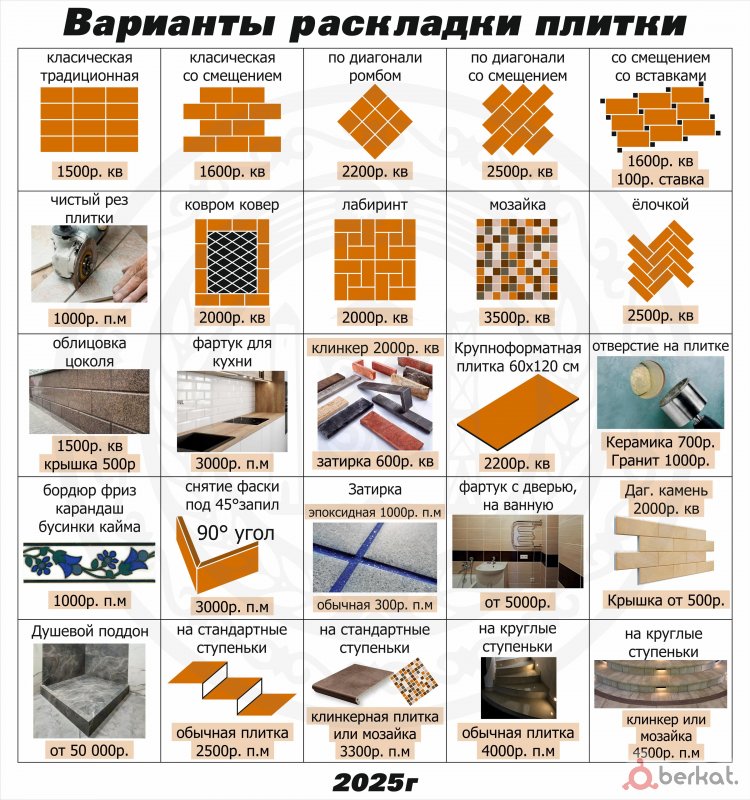 Варианты раскладки плитки

| | | | | |
|---|---|---|---|---|
| класическая традиционная 1500р. кв | класическая со смещением 1600р. кв | по диагонали ромбом 2200р. кв | по диагонали со смещением 2500р. кв | со смещением со вставками 1600р. кв 100р. ставка |
| чистый рез плитки 1000р. п.м | ковром ковер 2000р. кв | лабиринт 2000р. кв | мозайка 3500р. кв | ёлочкой 2500р. кв |
| облицовка цоколя 1500р. кв крышка 500р | фартук для кухни 3000р. п.м | клинкер 2000р. кв затирка 600р. кв | Крупноформатная плитка 60х120 см 2200р. кв | отверстие на плитке Керамика 700р. Гранит 1000р. |
| бордюр фриз карандаш бусинки кайма 1000р. п.м | снятие фаски под 45°запил 90° угол 3000р. п.м | Затирка эпоксидная 1000р. п.м обычная 300р. п.м | фартук с дверью, на ванную от 5000р. | Даг. камень 2000р. кв Крышка от 500р. |
| Душевой поддон от 50 000р. | на стандартные ступеньки обычная плитка 2500р. п.м | на стандартные ступеньки клинкерная плитка или мозайка 3300р. п.м | на круглые ступеньки обычная плитка 4000р. п.м | на круглые ступеньки клинкер или мозайка 4500р. п.м |

2025г

berkat.